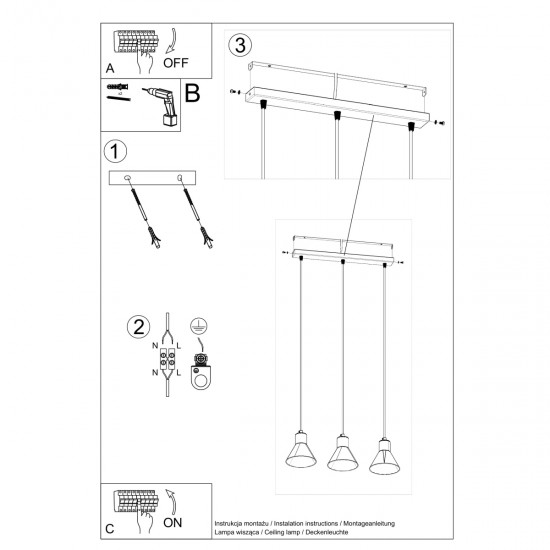 A
OFF

B

1

2

N
L
N
L

3

C
ON

Instrukcja montażu / Instalation instructions / Montageanleitung
Lampa wisząca / Ceiling lamp / Deckenleuchte