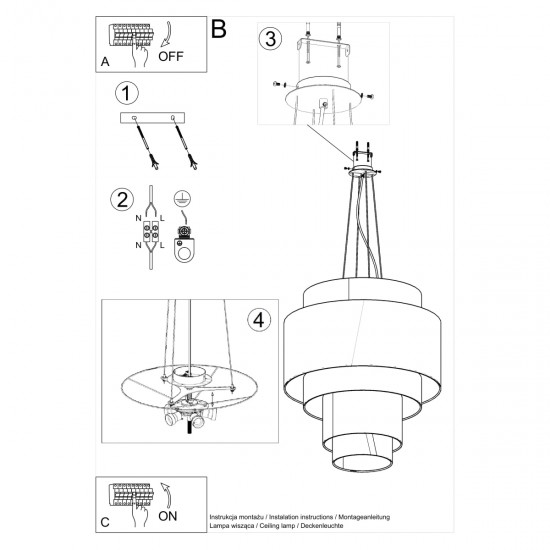 A
OFF

B

3

1

2

N L

N L

4

C
ON

Instrukcja montażu / Instalation instructions / Montageanleitung
Lampa wisząca / Ceiling lamp / Deckenleuchte