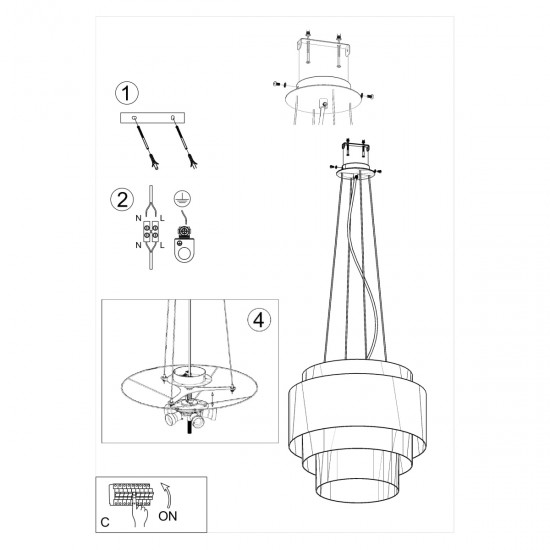 1

2

N L

N L

4

C

ON