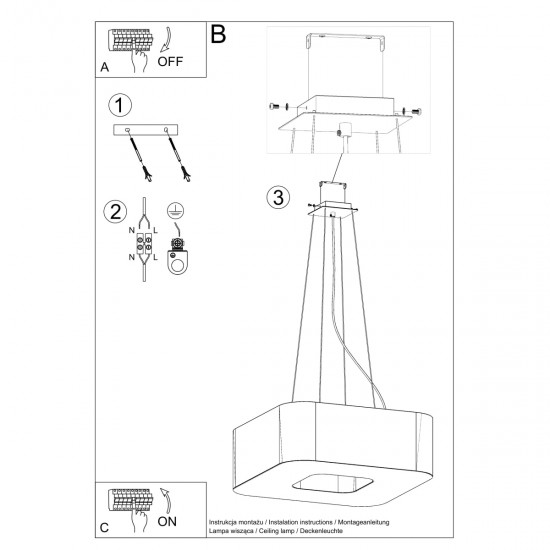 A
OFF

B

1

2

N L
N L

3

C
ON

Instrukcja montażu / Instalation instructions / Montageanleitung
Lampa wisząca / Ceiling lamp / Deckenleuchte