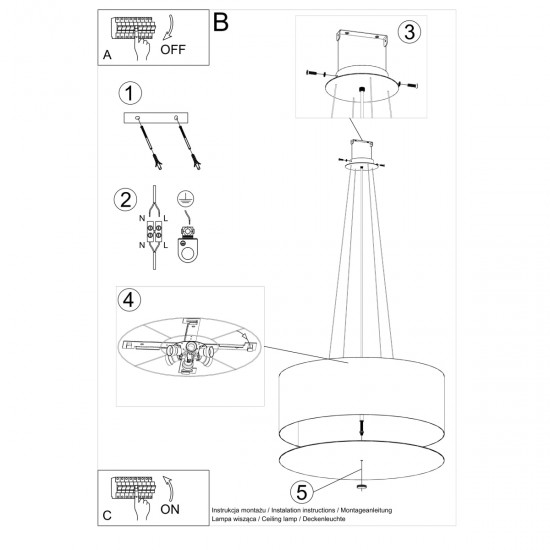 A
OFF
B
3
1
2
N
L
N
L
4
5
C
ON
Instrukcja montażu / Instalation instructions / Montageanleitung
Lampa wisząca / Ceiling lamp / Deckenleuchte