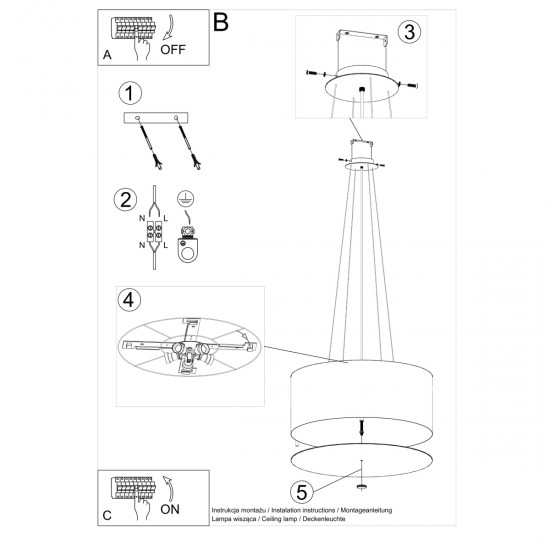 A
OFF
B
3
1
2
N
L
N
L
4
5
C
ON
Instrukcja montażu / Instalation instructions / Montageanleitung
Lampa wisząca / Ceiling lamp / Deckenleuchte