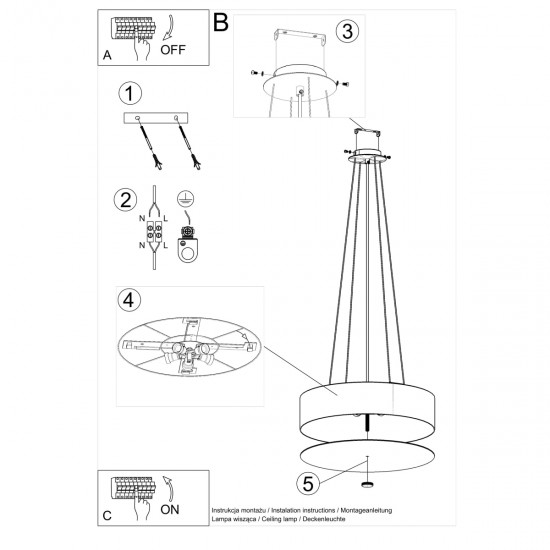 A
OFF

B

3

1

2

N L

N L

4

5

C
ON

Instrukcja montażu / Instalation instructions / Montageanleitung
Lampa wisząca / Ceiling lamp / Deckenleuchte