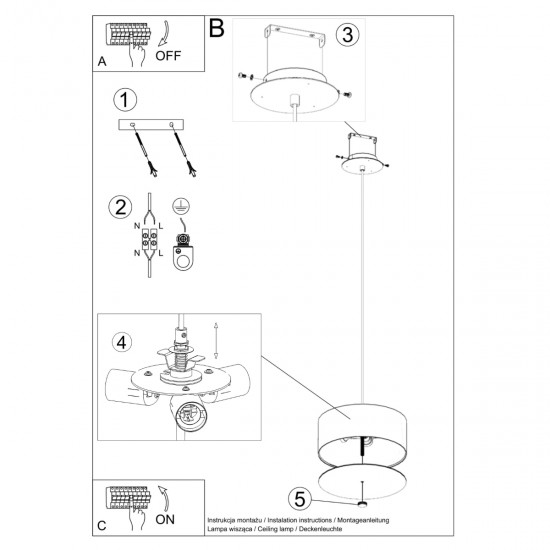 A
OFF

B

3

1

2
N L
N L

4

5

C
ON

Instrukcja montażu / Instalation instructions / Montageanleitung
Lampa wisząca / Ceiling lamp / Deckenleuchte