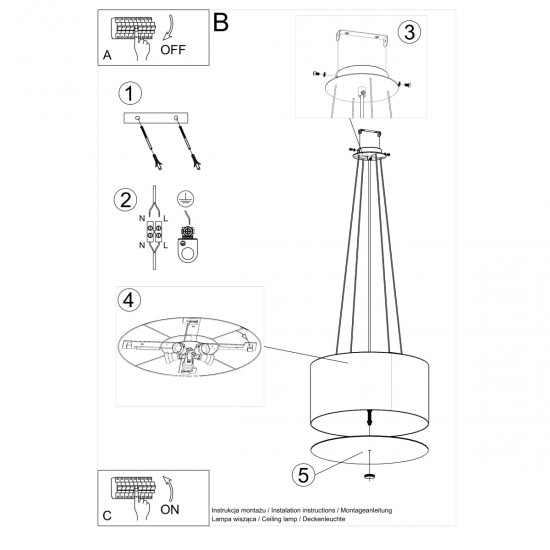 A
OFF

B

3

1

2

N L

N L

4

5

C
ON

Instrukcja montażu / Instalation instructions / Montageanleitung
Lampa wisząca / Ceiling lamp / Deckenleuchte