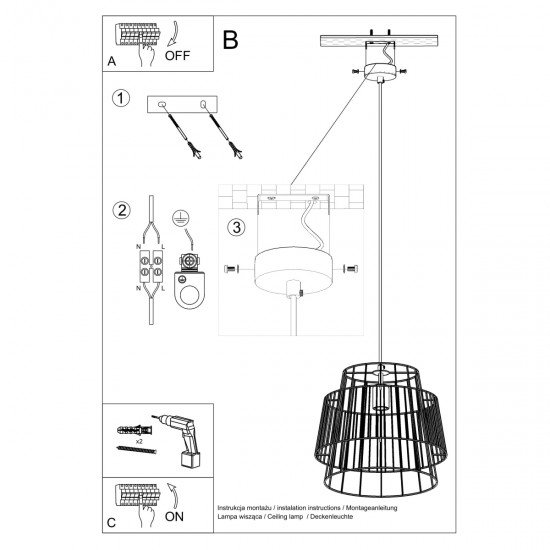 A
OFF
B
1
2
N
L
N
L
3
x2
C
ON
Instrukcja montażu / instalation instructions / Montageanleitung
Lampa wisząca / Ceiling lamp / Deckenleuchte